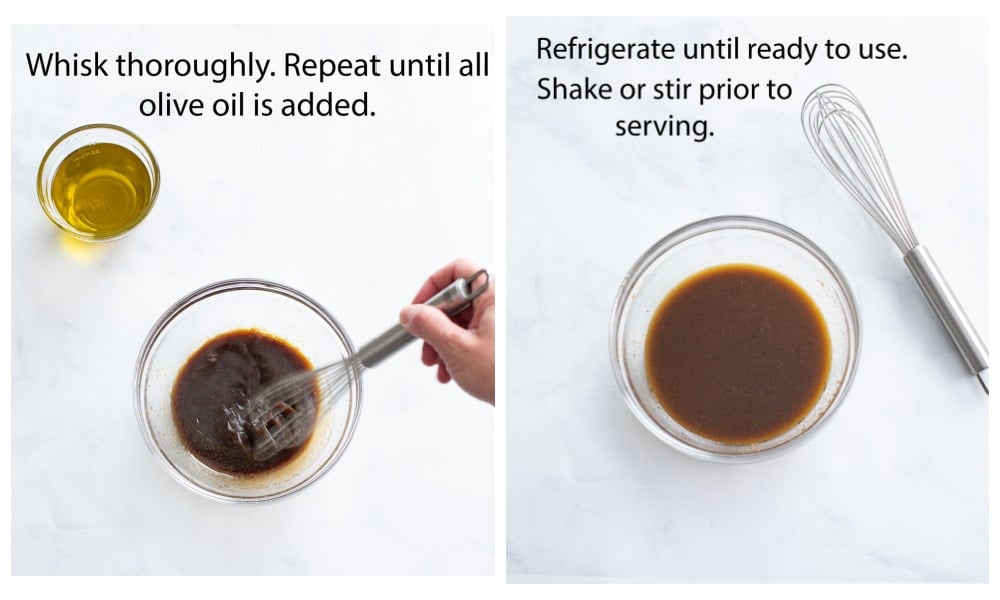 Whisk thoroughly. Repeat until all olive oil is added.

Refrigerate until ready to use. Shake or stir prior to serving.